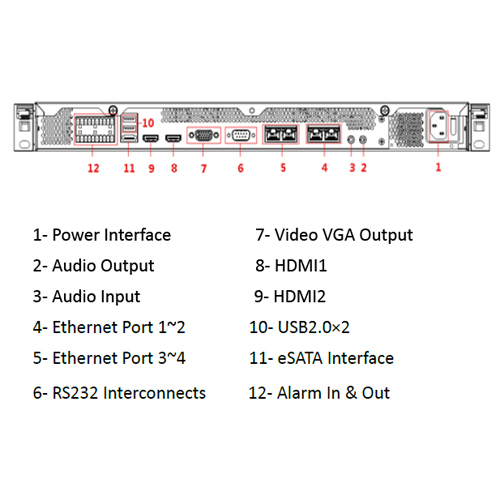 10

12 11 9 8 7 6 5 4 3 2 1

1- Power Interface

2- Audio Output

3- Audio Input

4- Ethernet Port 1~2

5- Ethernet Port 3~4

6- RS232 Interconnects

7- Video VGA Output

8- HDMI1

9- HDMI2

10- USB2.0×2

11- eSATA Interface

12- Alarm In & Out