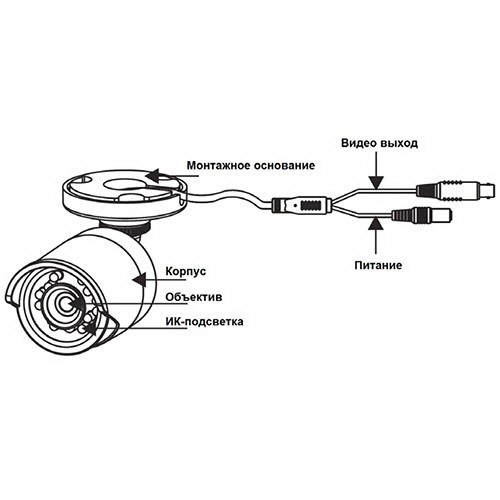 Видео выход

Монтажное основание

Питание

Корпус

Объектив

ИК-подсветка