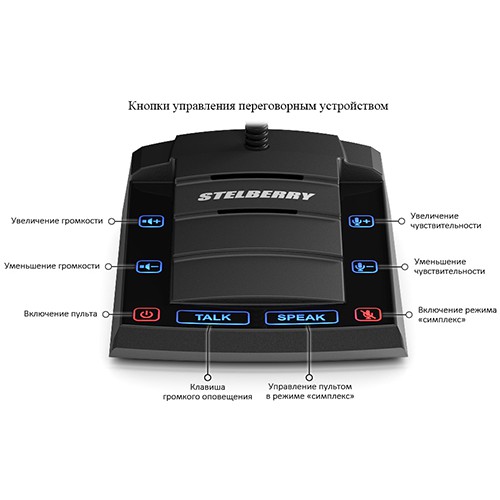 Кнопки управления переговорным устройством

STELBERRY

Увеличение громкости

Уменьшение громкости

Включение пульта

Увеличение чувствительности

Уменьшение чувствительности

Включение режима «симплекс»

TALK

SPEAK

Клавиша громкого оповещения

Управление пультом в режиме «симплекс»