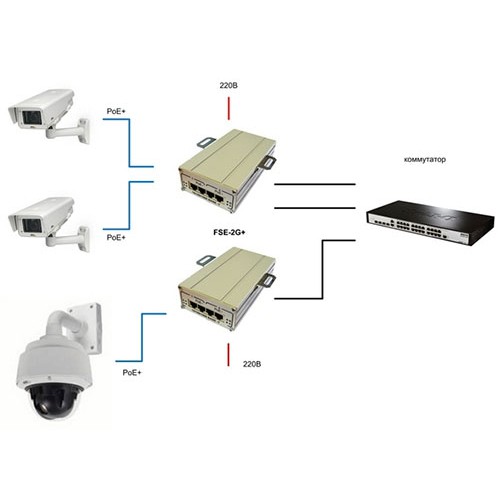 220В

PoE+

коммутатор

PoE+

FSE-2G+

PoE+

220В